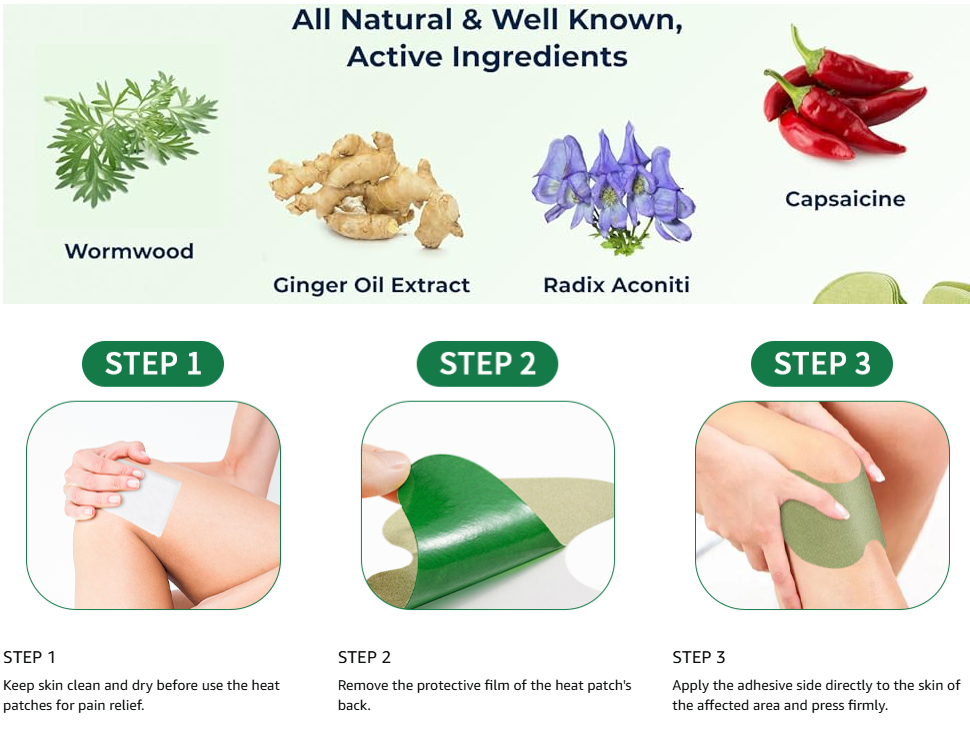 All Natural & Well Known, Active Ingredients

Wormwood

Ginger Oil Extract

Radix Aconiti

Capsaicine

STEP 1

STEP 2

STEP 3

STEP 1
Keep skin clean and dry before use the heat patches for pain relief.

STEP 2
Remove the protective film of the heat patch's back.

STEP 3
Apply the adhesive side directly to the skin of the affected area and press firmly.