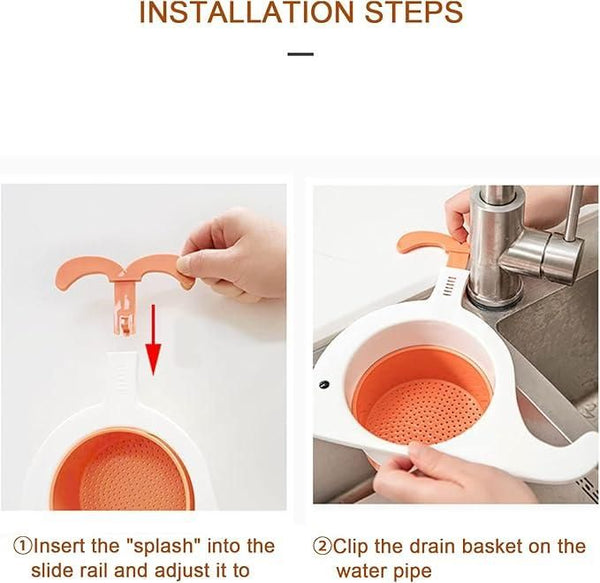 INSTALLATION STEPS

①Insert the "splash" into the slide rail and adjust it to

②Clip the drain basket on the water pipe