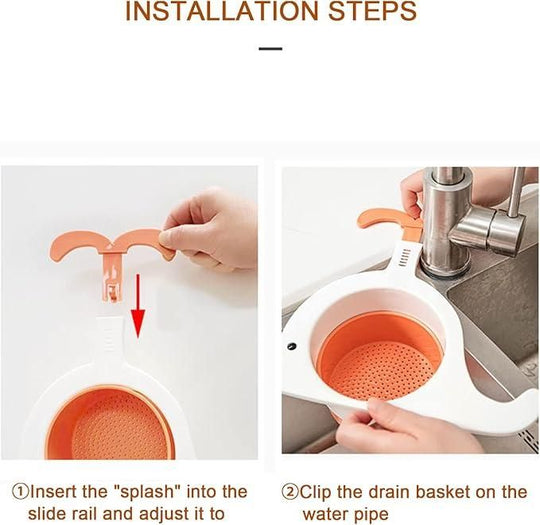 INSTALLATION STEPS

①Insert the "splash" into the slide rail and adjust it to

②Clip the drain basket on the water pipe