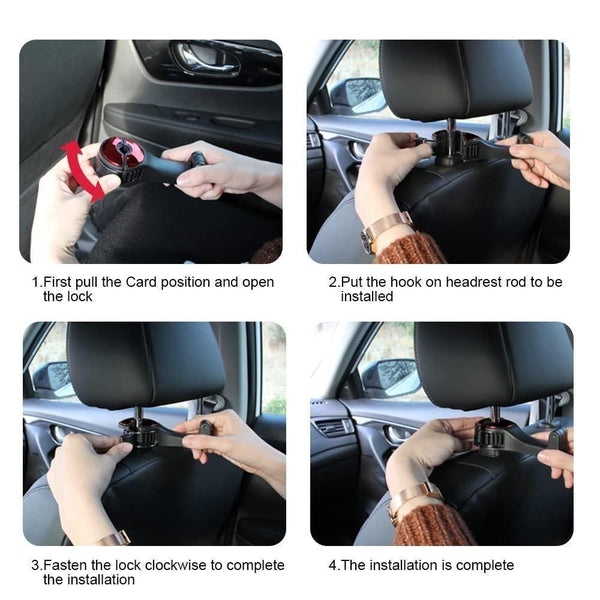 1.First pull the Card position and open the lock

2.Put the hook on headrest rod to be installed

3.Fasten the lock clockwise to complete the installation

4.The installation is complete