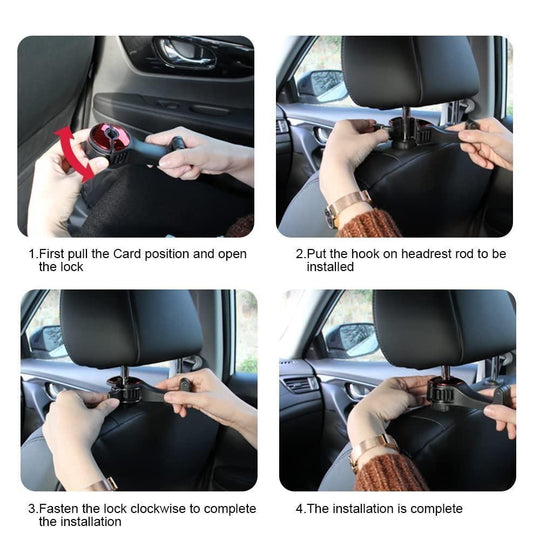 1.First pull the Card position and open the lock

2.Put the hook on headrest rod to be installed

3.Fasten the lock clockwise to complete the installation

4.The installation is complete