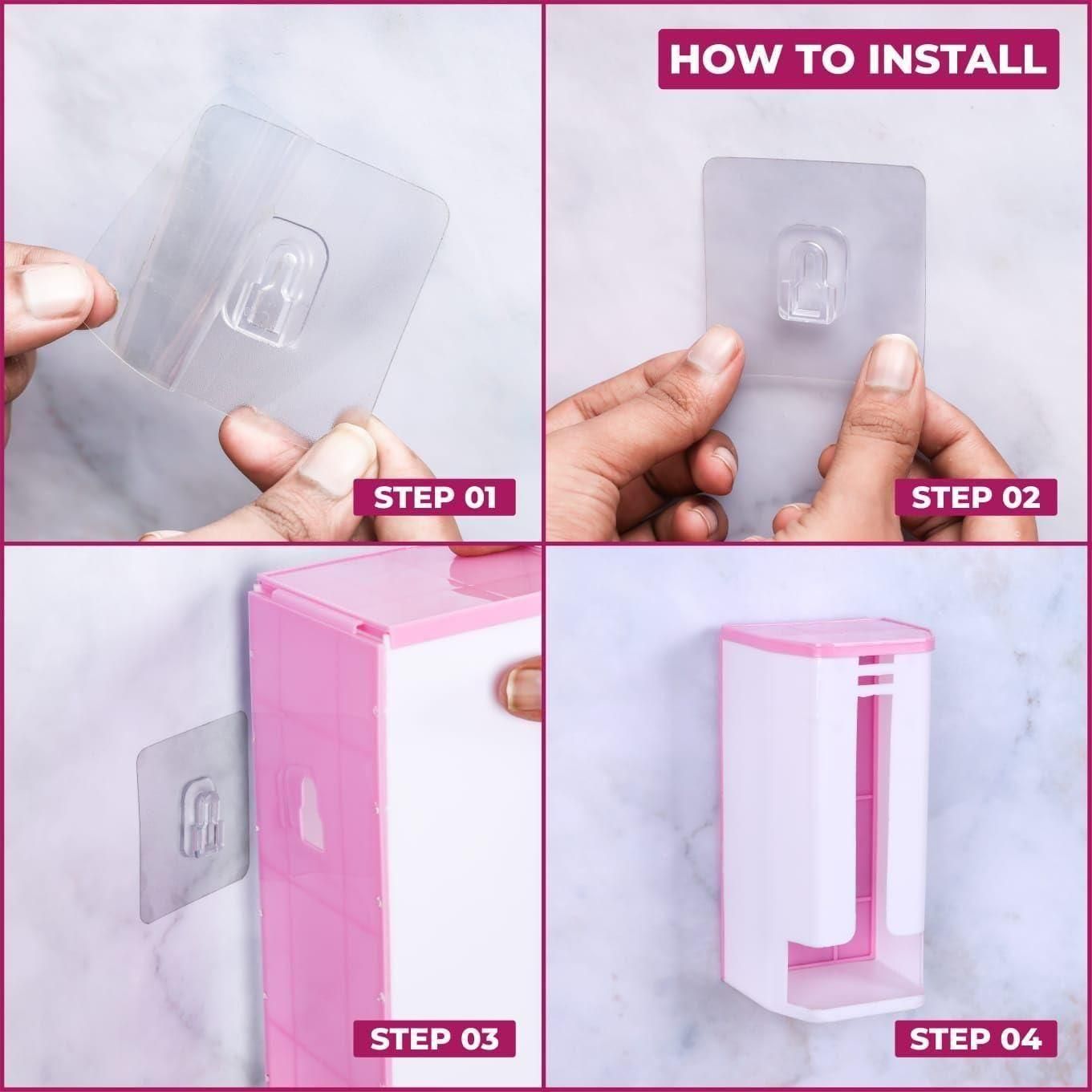 HOW TO INSTALL

STEP 01

STEP 02

STEP 03

STEP 04