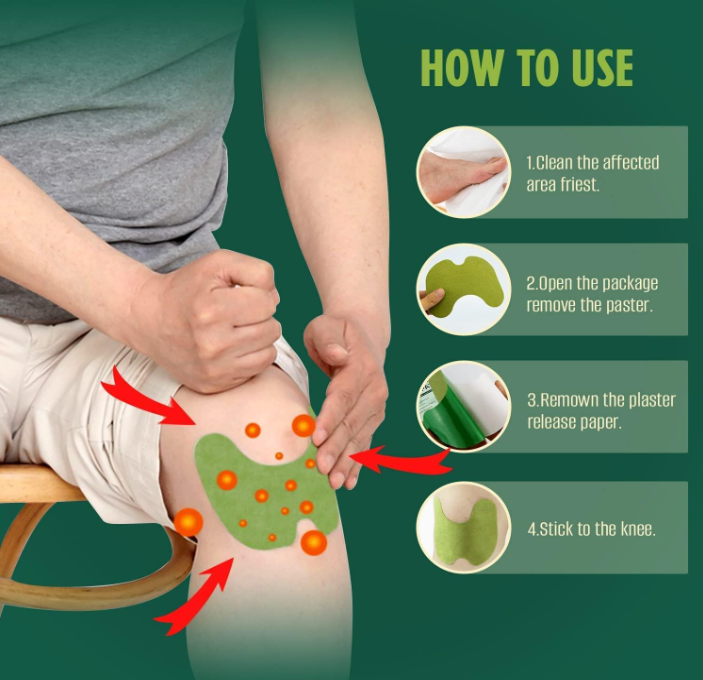 HOW TO USE

1.Clean the affected area friest.

2.Open the package remove the paster.

3.Remown the plaster release paper.

4.Stick to the knee.