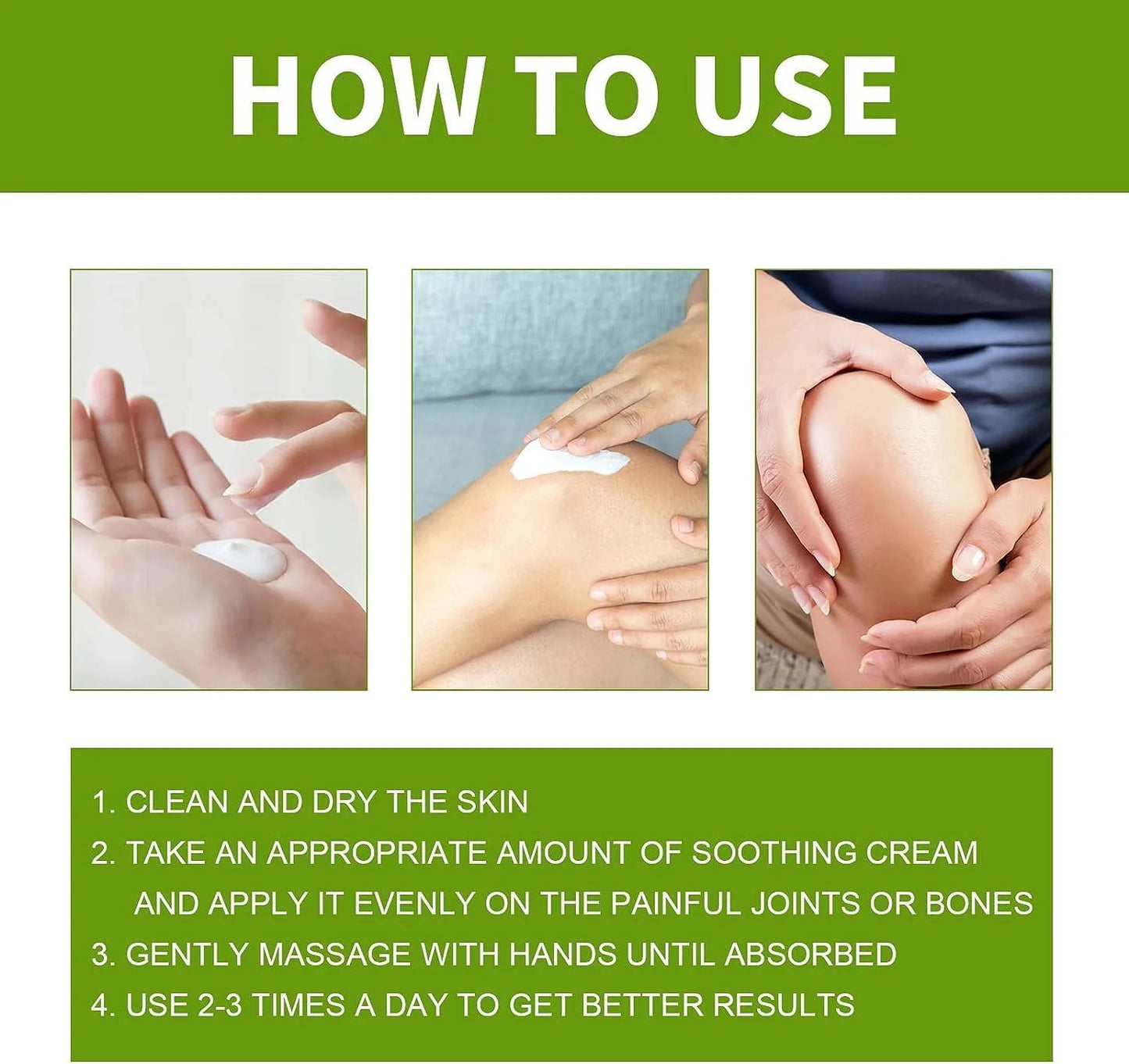 HOW TO USE

1. CLEAN AND DRY THE SKIN
2. TAKE AN APPROPRIATE AMOUNT OF SOOTHING CREAM AND APPLY IT EVENLY ON THE PAINFUL JOINTS OR BONES
3. GENTLY MASSAGE WITH HANDS UNTIL ABSORBED
4. USE 2-3 TIMES A DAY TO GET BETTER RESULTS