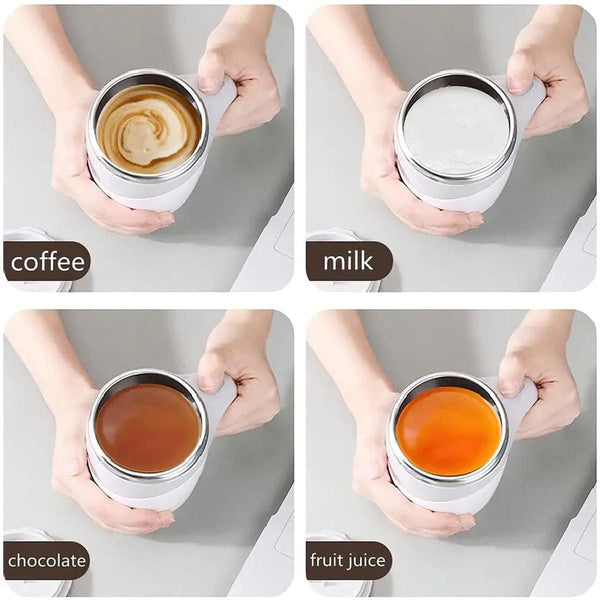 coffee

milk

chocolate

fruit juice