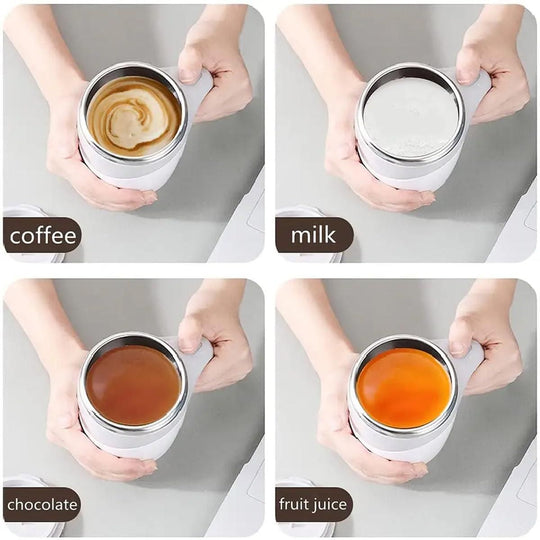 coffee

milk

chocolate

fruit juice