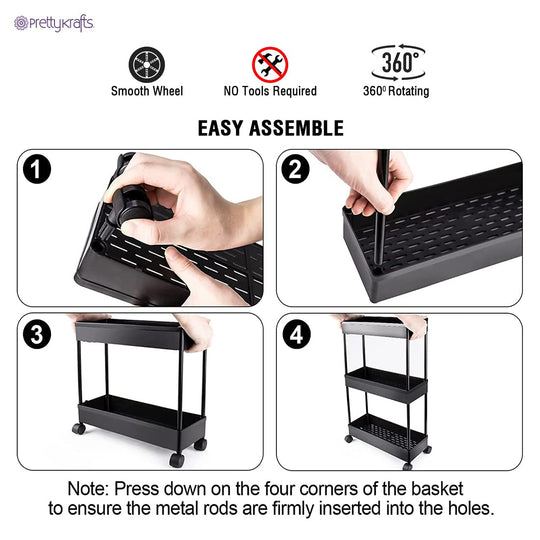 prettykrafts

Smooth Wheel

NO Tools Required

360°

$360^0$ Rotating

EASY ASSEMBLE

1

2

3

4

Note: Press down on the four corners of the basket to ensure the metal rods are firmly inserted into the holes.