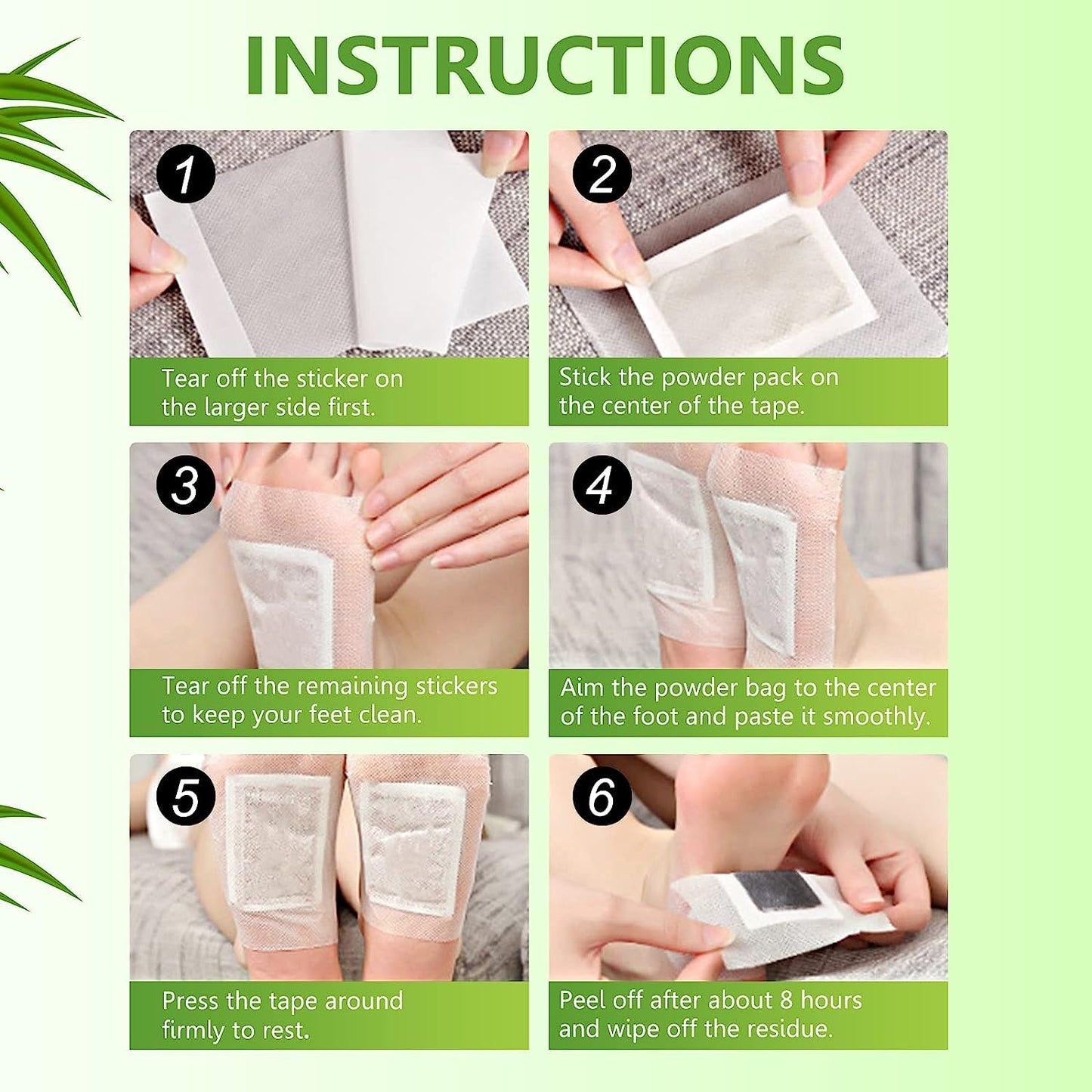 INSTRUCTIONS

1
Tear off the sticker on the larger side first.

2
Stick the powder pack on the center of the tape.

3
Tear off the remaining stickers to keep your feet clean.

4
Aim the powder bag to the center of the foot and paste it smoothly.

5
Press the tape around firmly to rest.

6
Peel off after about 8 hours and wipe off the residue.