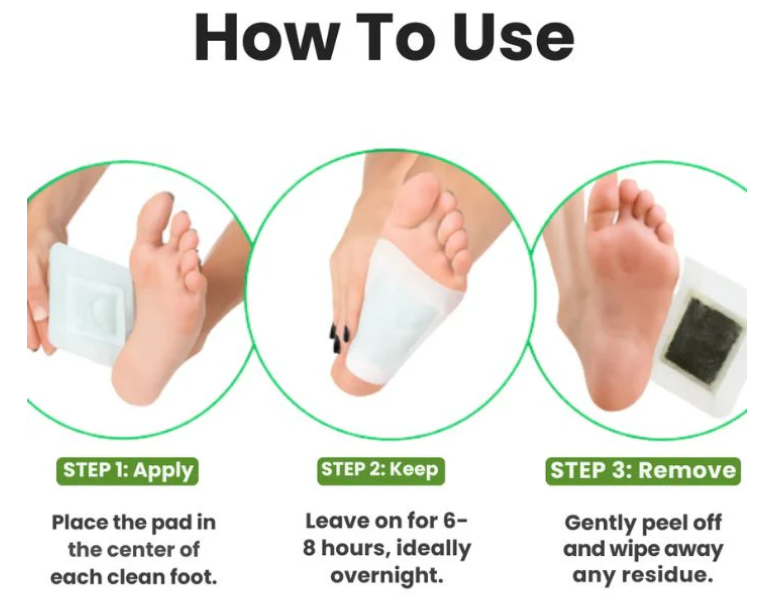 How To Use

STEP 1: Apply

Place the pad in the center of each clean foot.

STEP 2: Keep

Leave on for 6-8 hours, ideally overnight.

STEP 3: Remove

Gently peel off and wipe away any residue.