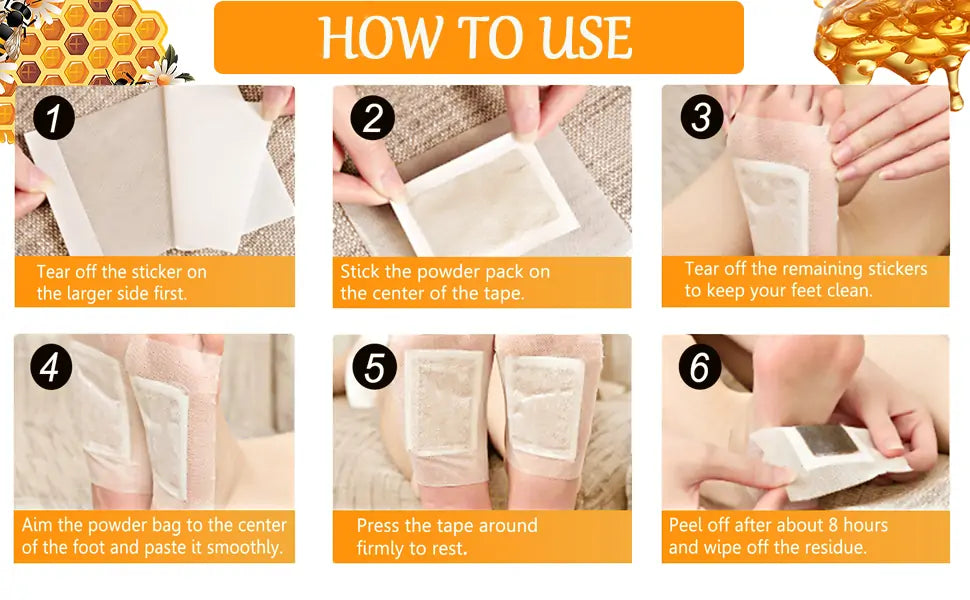 HOW TO USE

1
Tear off the sticker on the larger side first.

2
Stick the powder pack on the center of the tape.

3
Tear off the remaining stickers to keep your feet clean.

4
Aim the powder bag to the center of the foot and paste it smoothly.

5
Press the tape around firmly to rest.

6
Peel off after about 8 hours and wipe off the residue.